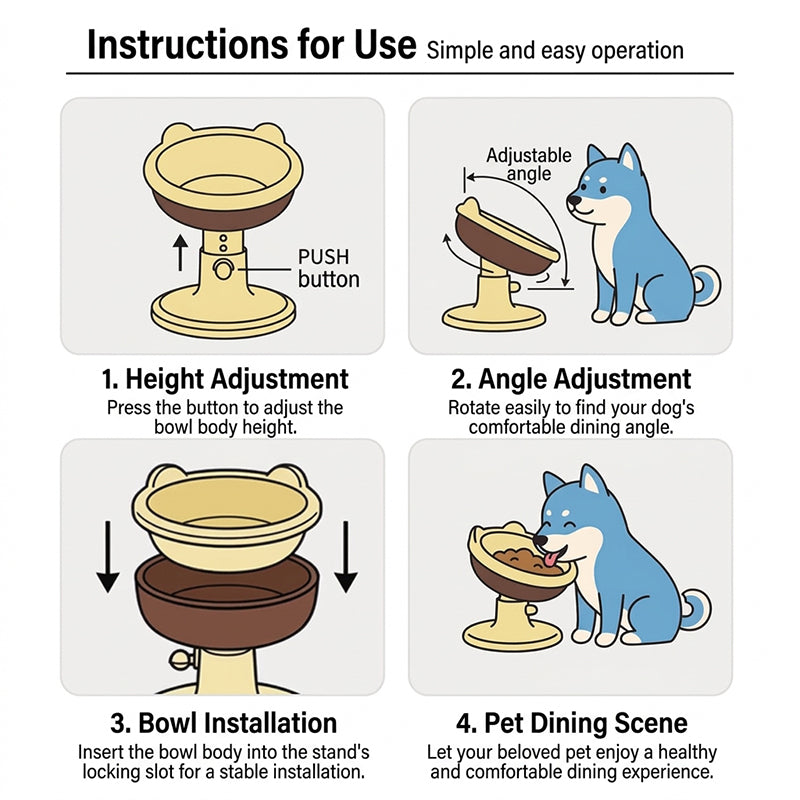 Instructions for Use Simple and easy operation

PUSH button

1. Height Adjustment
Press the button to adjust the bowl body height.

Adjustable angle

2. Angle Adjustment
Rotate easily to find your dog's comfortable dining angle.

3. Bowl Installation
Insert the bowl body into the stand's locking slot for a stable installation.

4. Pet Dining Scene
Let your beloved pet enjoy a healthy and comfortable dining experience.